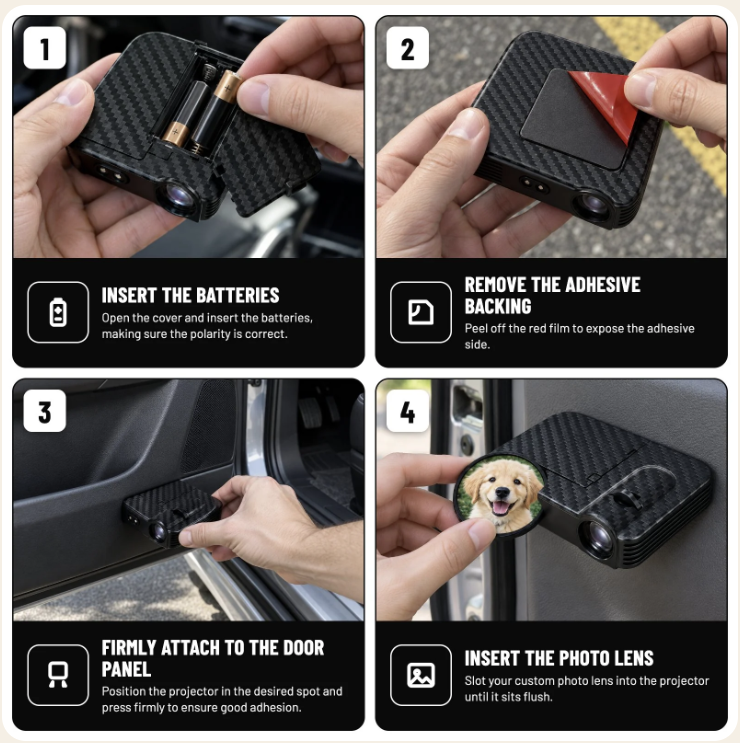 1

INSERT THE BATTERIES

Open the cover and insert the batteries, making sure the polarity is correct.

2

REMOVE THE ADHESIVE BACKING

Peel off the red film to expose the adhesive side.

3

FIRMLY ATTACH TO THE DOOR PANEL

Position the projector in the desired spot and press firmly to ensure good adhesion.

4

INSERT THE PHOTO LENS

Slot your custom photo lens into the projector until it sits flush.